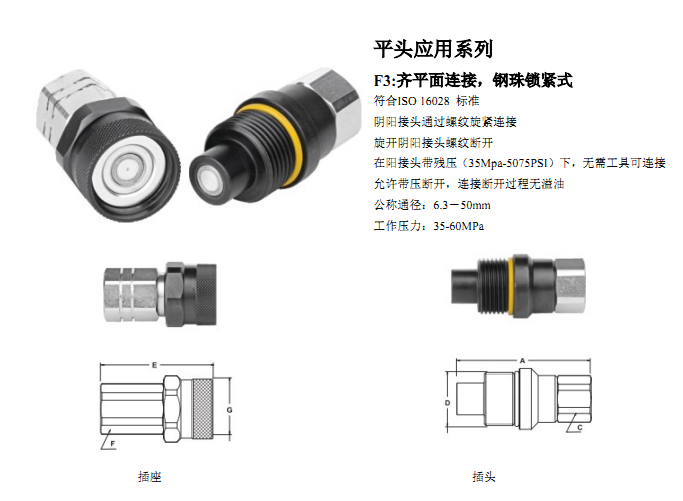 平头应用系列

F3:齐平面连接，钢珠锁紧式

符合ISO 16028 标准

阴阳接头通过螺纹旋紧连接

旋开阴阳接头螺纹断开

在阳接头带残压（35Mpa-5075PSI）下，无需工具可连接

允许带压断开，连接断开过程无溢油

公称通径：6.3－50mm

工作压力：35-60MPa

E

G

F

插座

A

D

C

插头